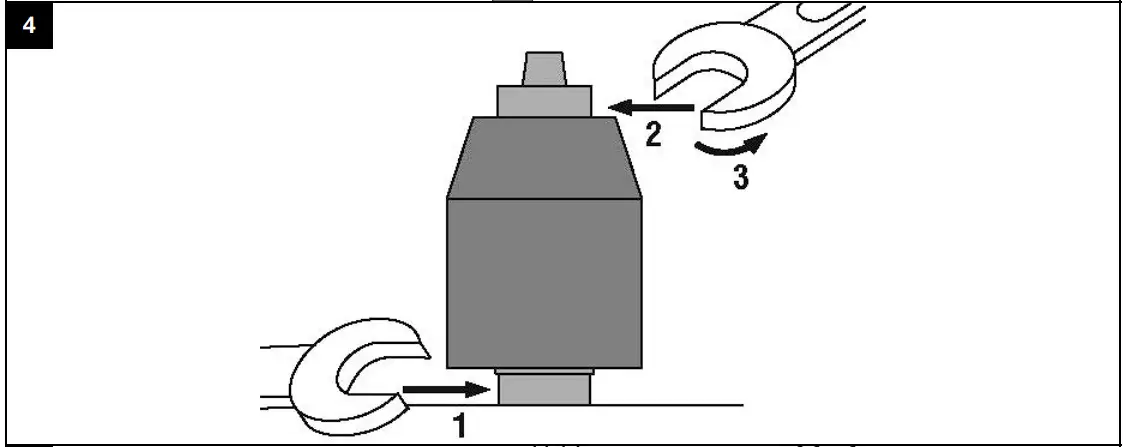 4

2

3

1