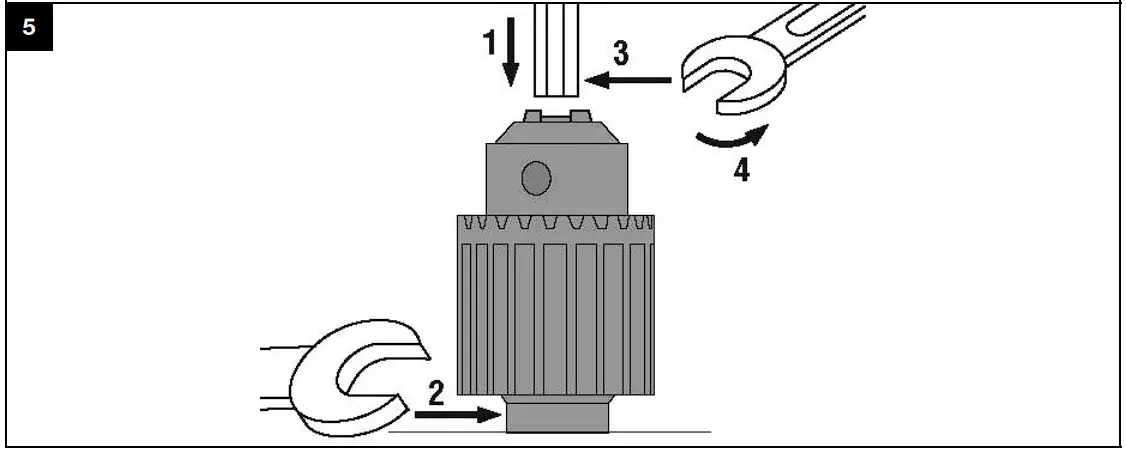 5
1
3
4
2