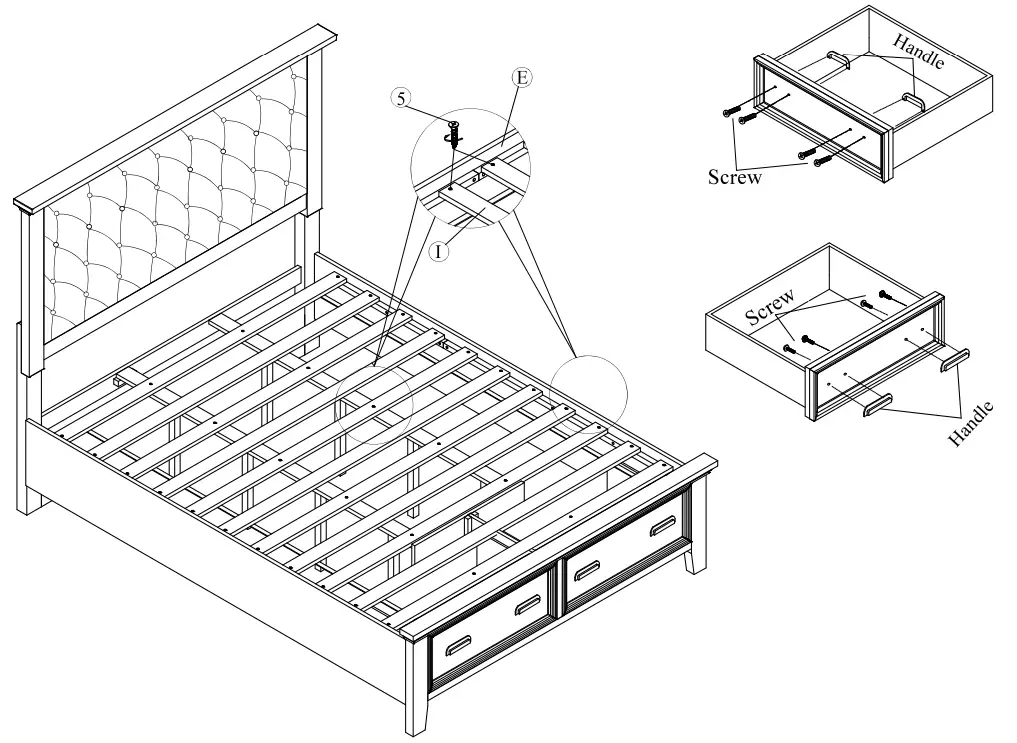 5

E

I

Handle

Screw

Screw

Handle