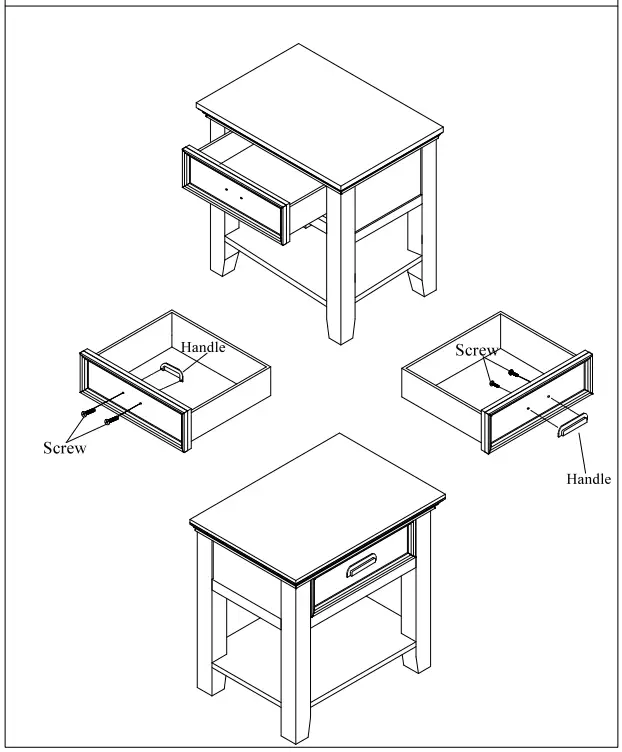 Handle

Screw

Screw

Handle