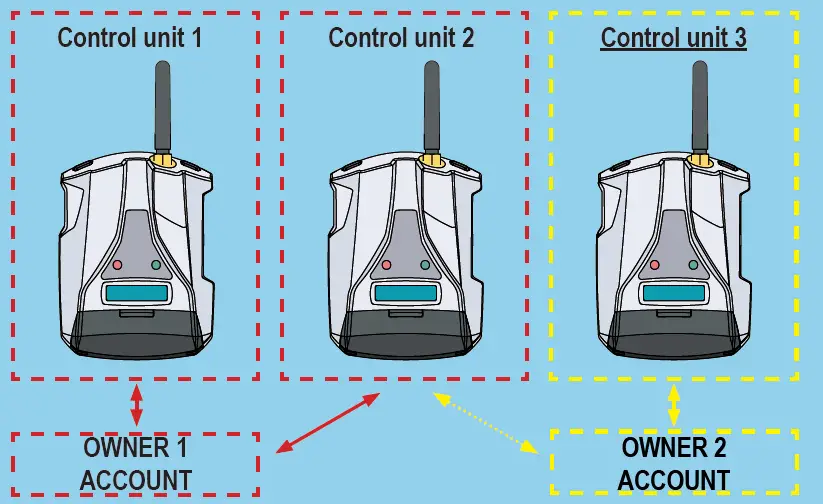 Control unit 1

Control unit 2

Control unit 3

OWNER 1 ACCOUNT

OWNER 2 ACCOUNT