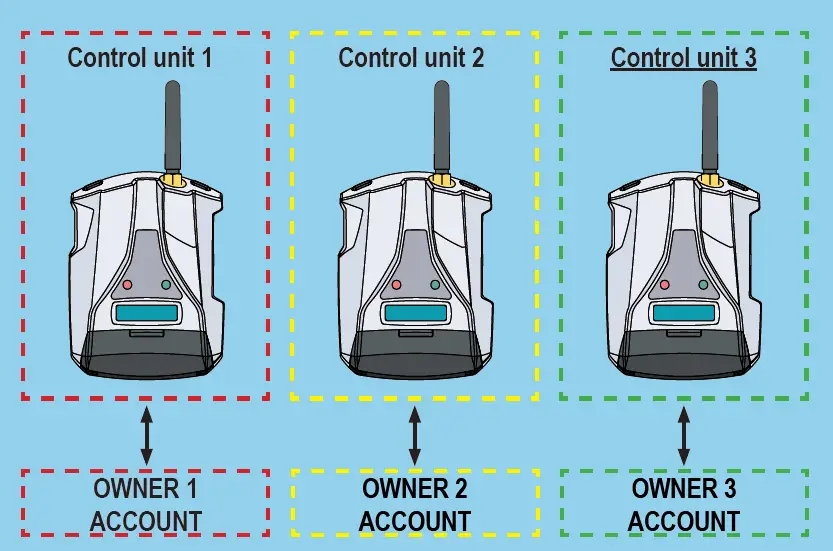 Control unit 1

Control unit 2

Control unit 3

OWNER 1 ACCOUNT

OWNER 2 ACCOUNT

OWNER 3 ACCOUNT