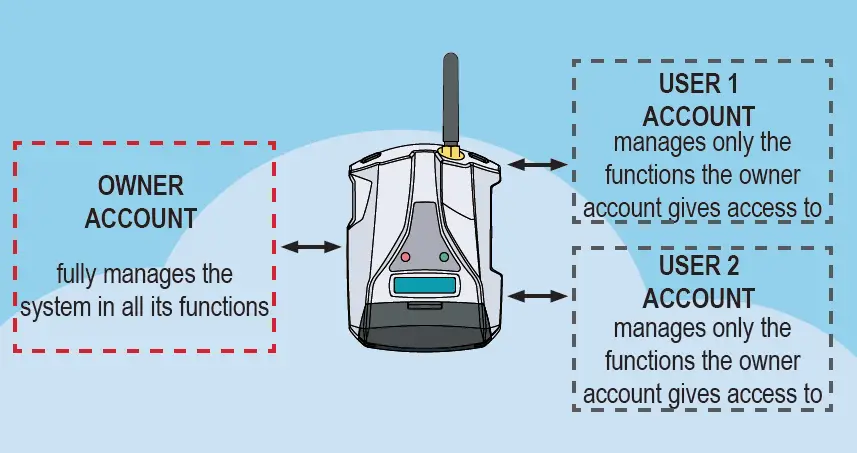 OWNER ACCOUNT

fully manages the system in all its functions

USER 1 ACCOUNT

manages only the functions the owner account gives access to

USER 2 ACCOUNT

manages only the functions the owner account gives access to