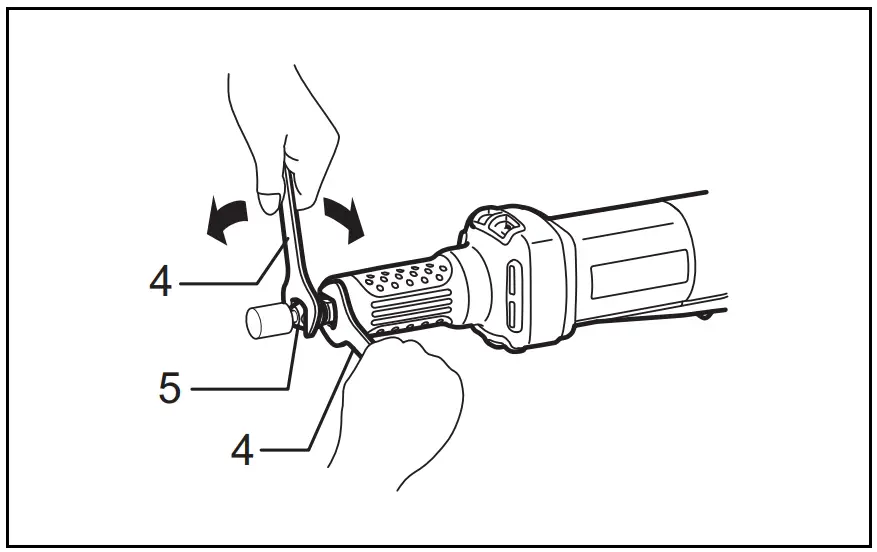 4
5
4