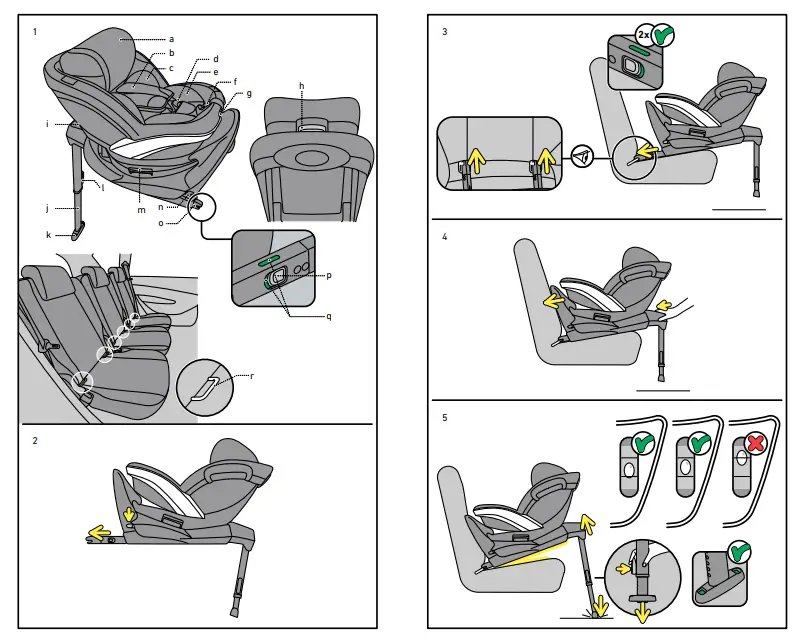 1

a
b
c
d
e
f
g
h
i
j
k
l
m
n
o
p
q
r

2

3

2x

4

5