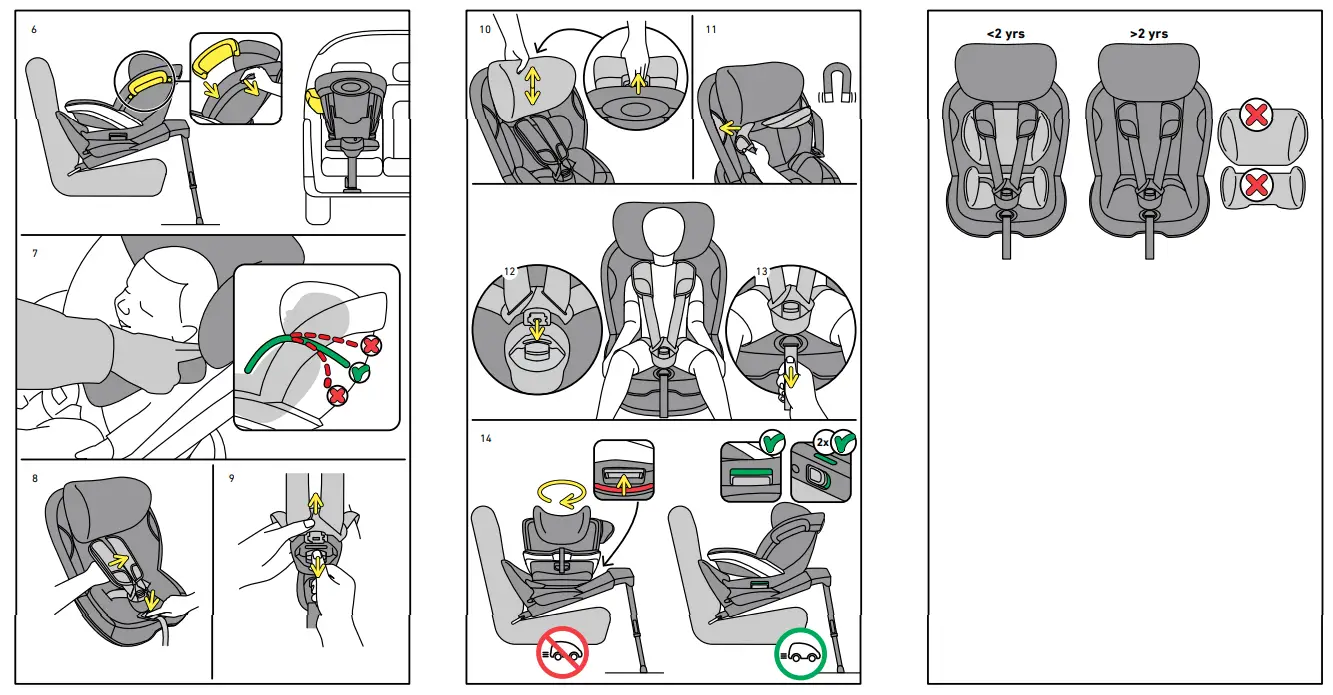 6

7

8

9

10

11

12

13

14

2x

<2 yrs

>2 yrs