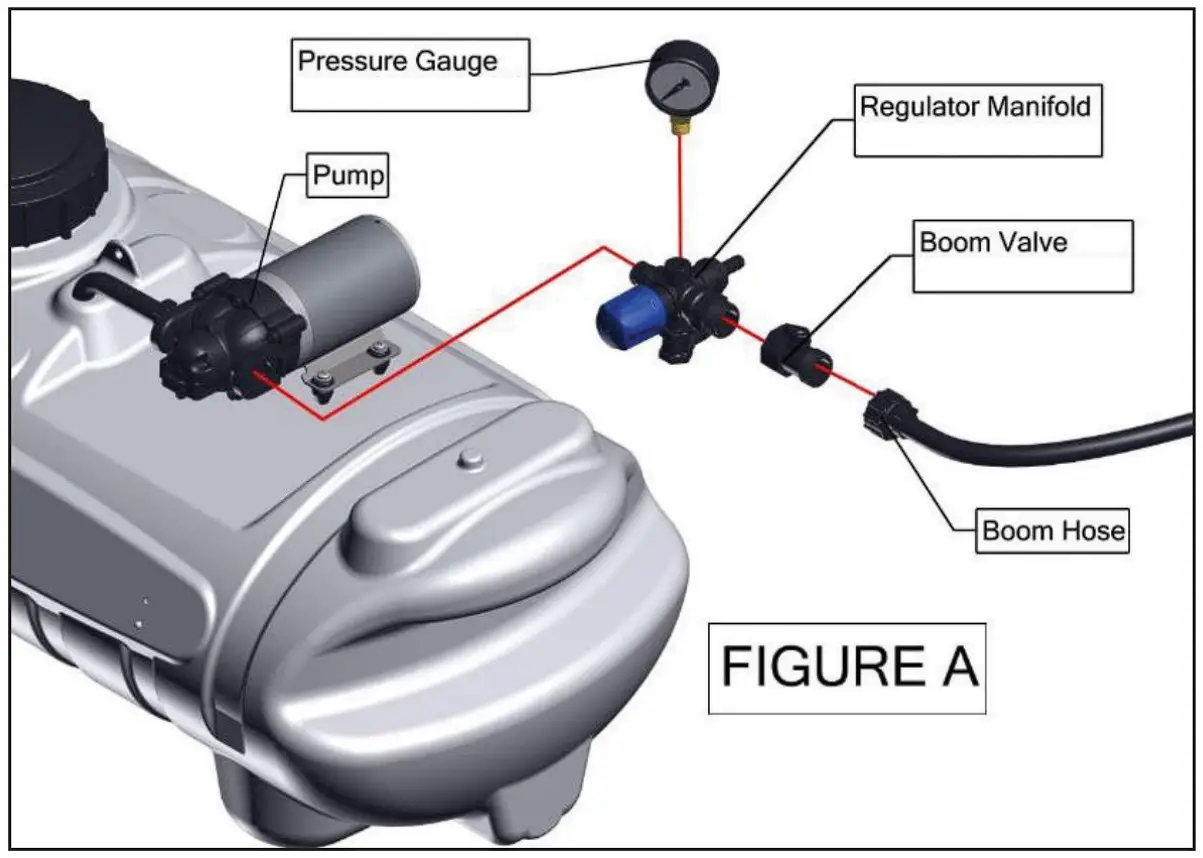 Pressure Gauge

Regulator Manifold

Pump

Boom Valve

Boom Hose

FIGURE A