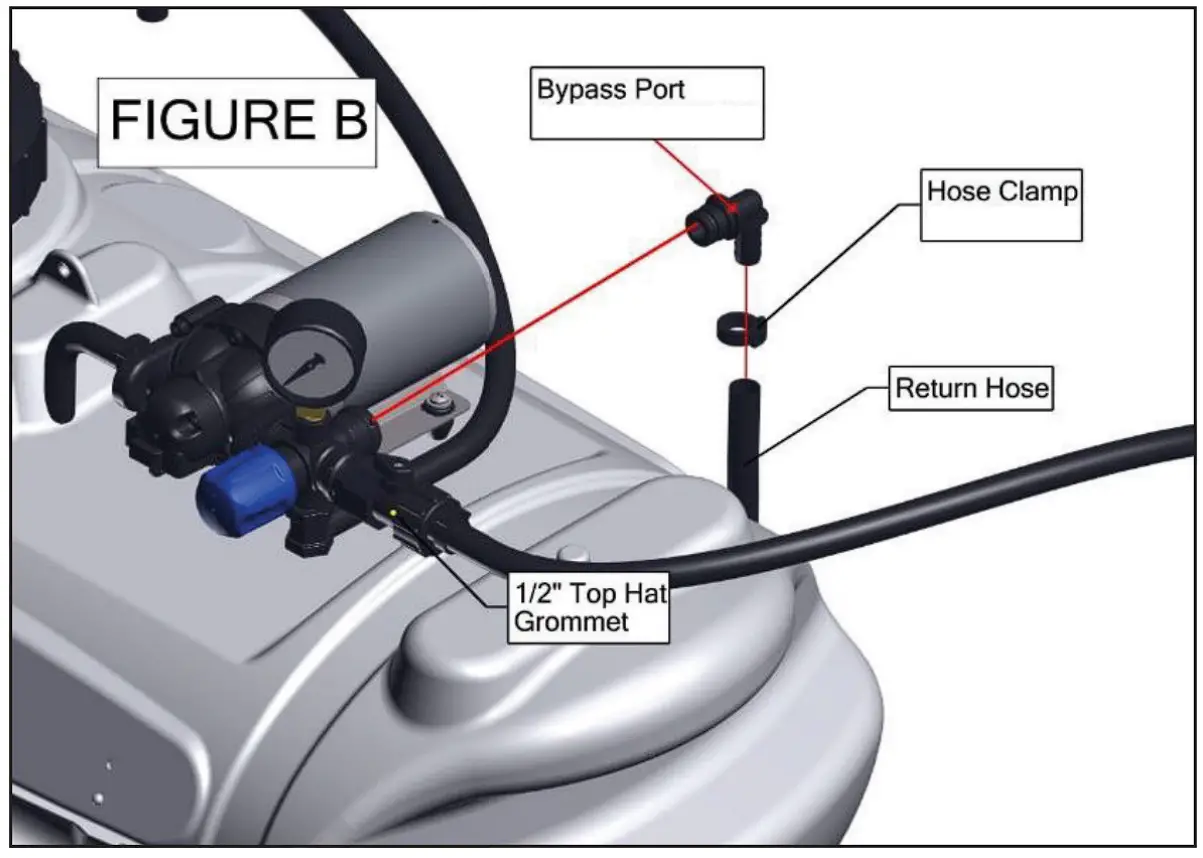 FIGURE B

Bypass Port

Hose Clamp

Return Hose

1/2" Top Hat Grommet