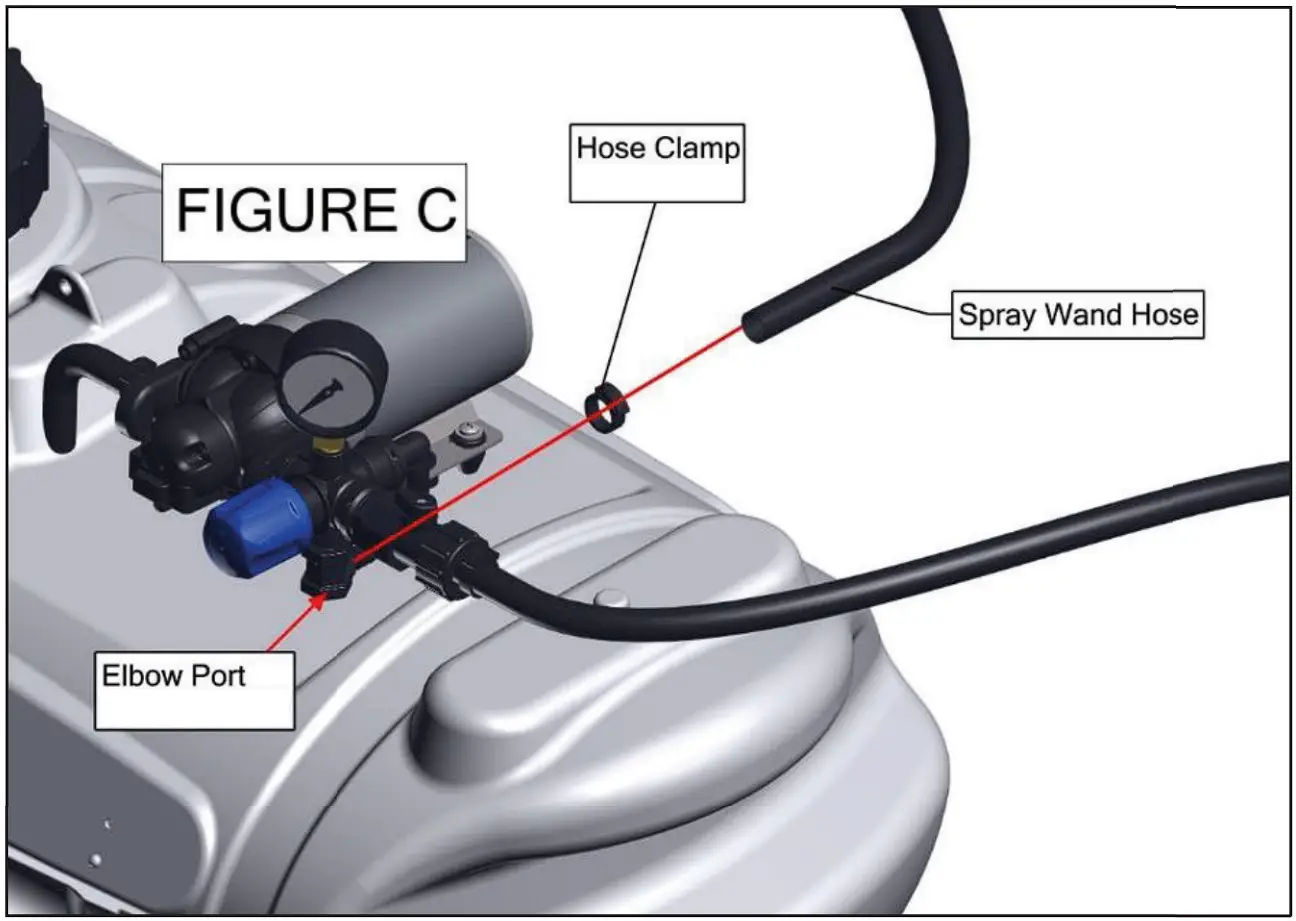 FIGURE C

Hose Clamp

Spray Wand Hose

Elbow Port