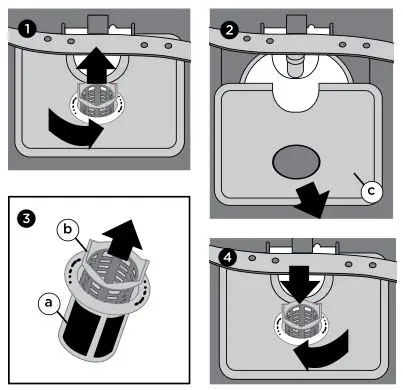 1
2
c
3
b
a
4