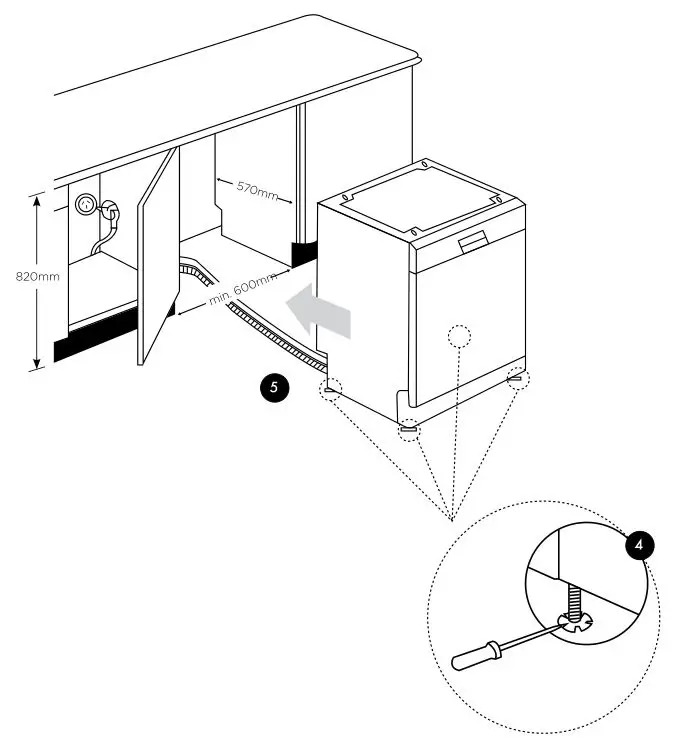 570mm

820mm

min. 600mm

5

4