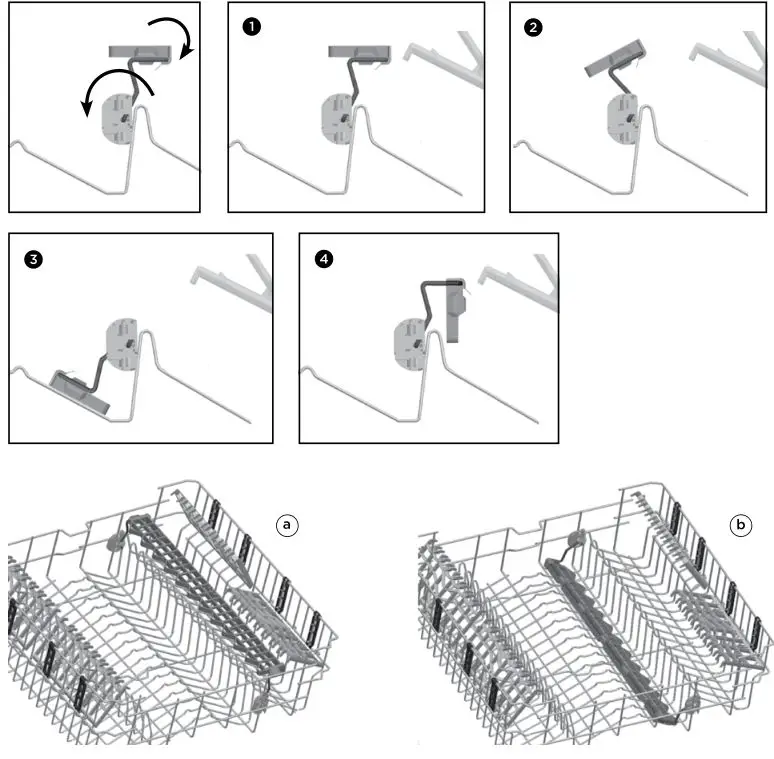 1

2

3

4

a

b