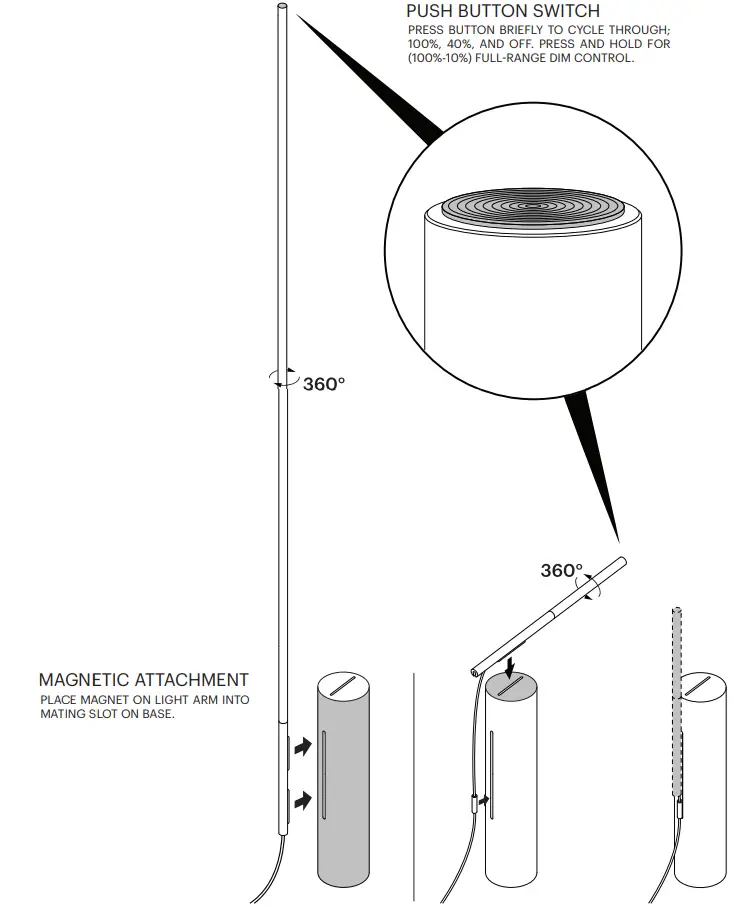 PUSH BUTTON SWITCH
PRESS BUTTON BRIEFLY TO CYCLE THROUGH; 100%, 40%, AND OFF. PRESS AND HOLD FOR (100%-10%) FULL-RANGE DIM CONTROL.

360°

360°

MAGNETIC ATTACHMENT
PLACE MAGNET ON LIGHT ARM INTO MATING SLOT ON BASE.