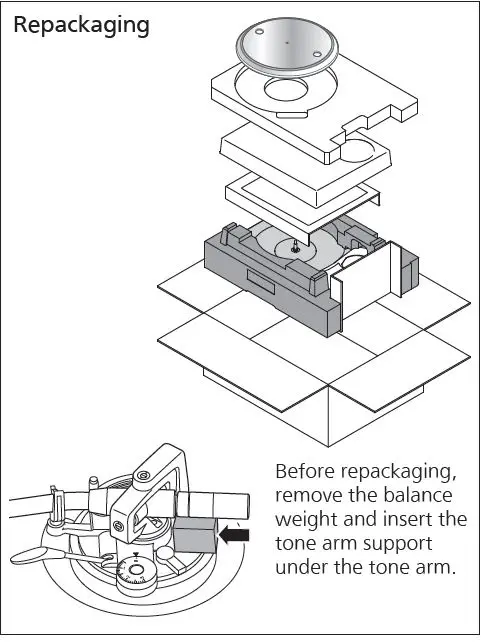 Repackaging

Before repackaging, remove the balance weight and insert the tone arm support under the tone arm.