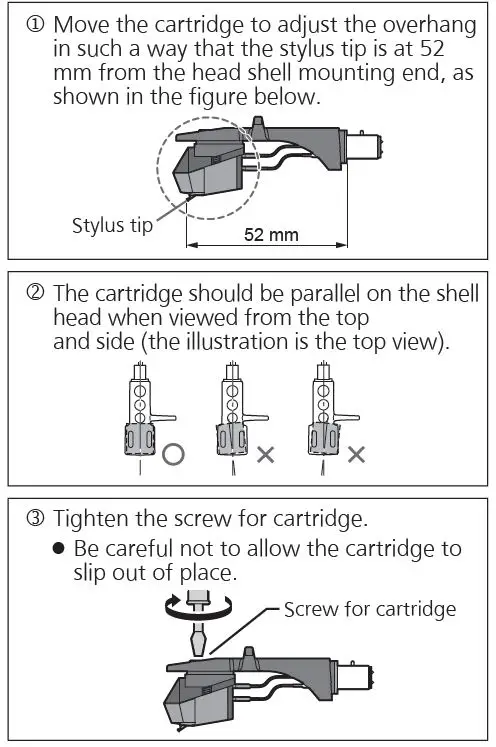 ① Move the cartridge to adjust the overhang in such a way that the stylus tip is at 52 mm from the head shell mounting end, as shown in the figure below.

Stylus tip

52 mm

② The cartridge should be parallel on the shell head when viewed from the top
and side (the illustration is the top view).

○ × ×

③ Tighten the screw for cartridge.
● Be careful not to allow the cartridge to slip out of place.

Screw for cartridge