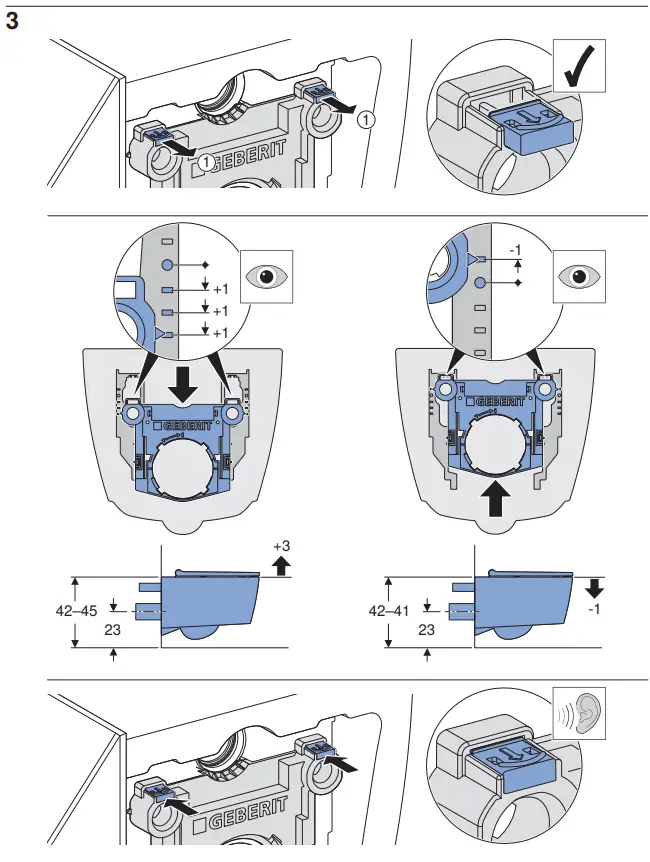 3

1

1

GEBERIT

+1

+1

+1

GEBERIT

-1

GEBERIT

+3

42–45

23

42–41

23

-1

GEBERIT