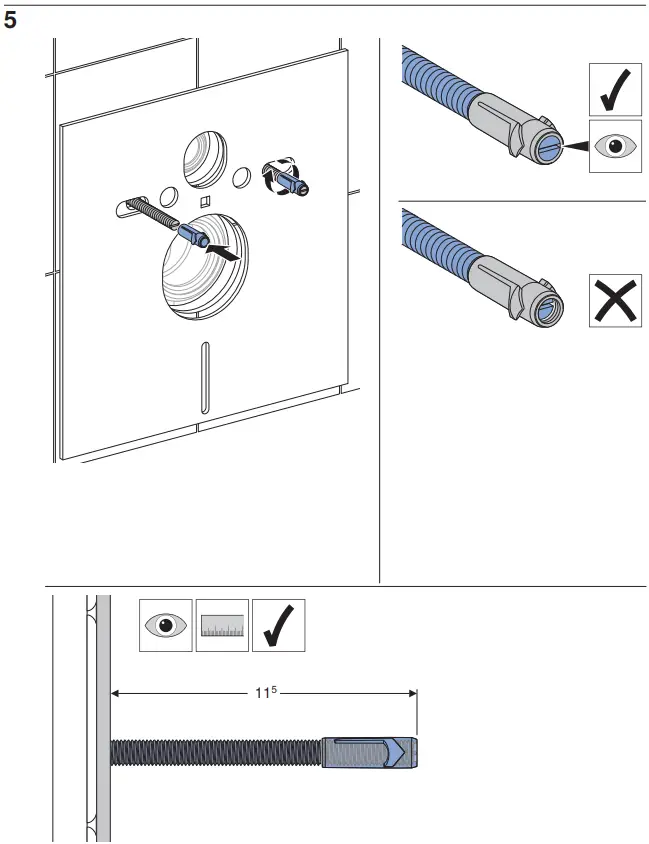 5

$11^5$