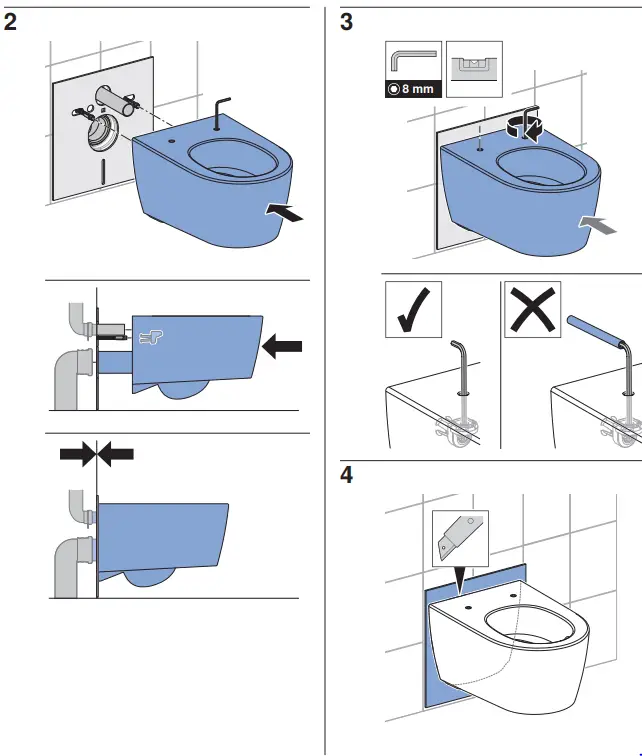 2

3

8 mm

4