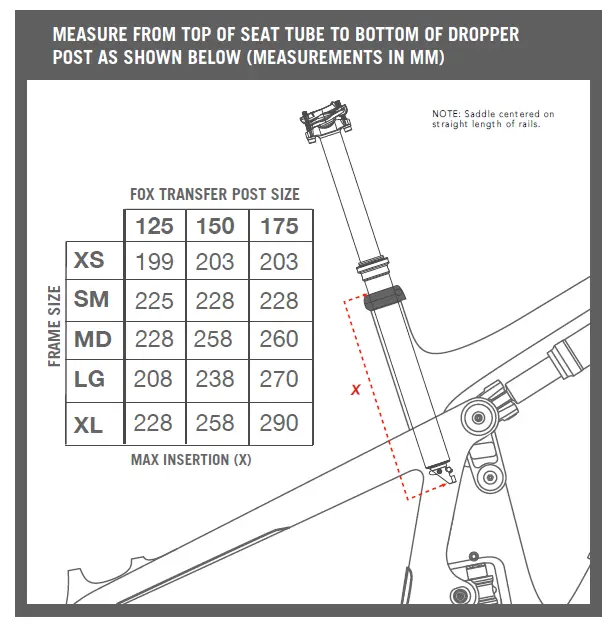 MEASURE FROM TOP OF SEAT TUBE TO BOTTOM OF DROPPER POST AS SHOWN BELOW (MEASUREMENTS IN MM)

NOTE: Saddle centered on straight length of rails.

FOX TRANSFER POST SIZE

FRAME SIZE

| | 125 | 150 | 175 |
|---|---|---|---|
| XS | 199 | 203 | 203 |
| SM | 225 | 228 | 228 |
| MD | 228 | 258 | 260 |
| LG | 208 | 238 | 270 |
| XL | 228 | 258 | 290 |

MAX INSERTION (X)

X