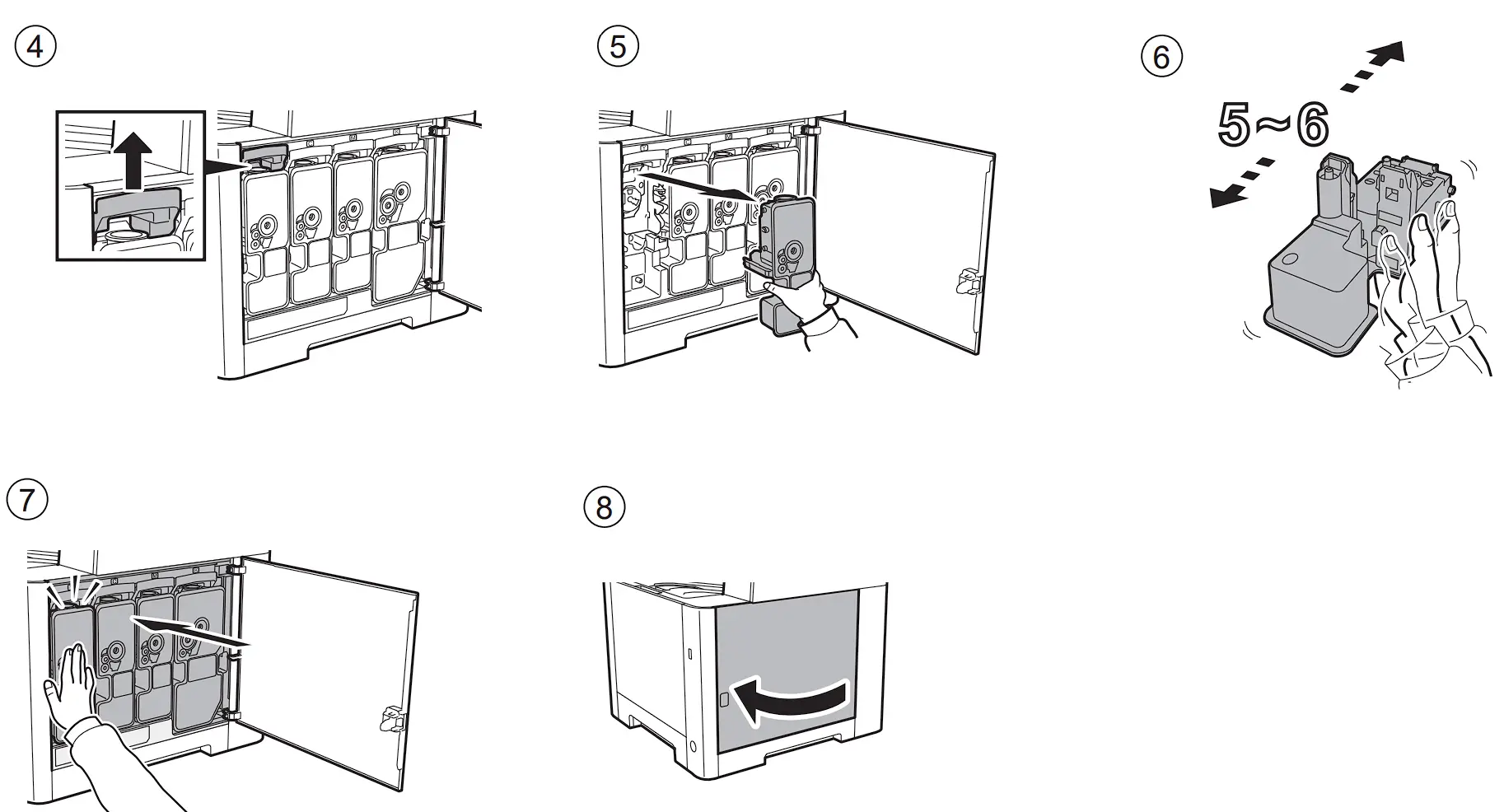 ④

⑤

⑥

5~6

⑦

⑧