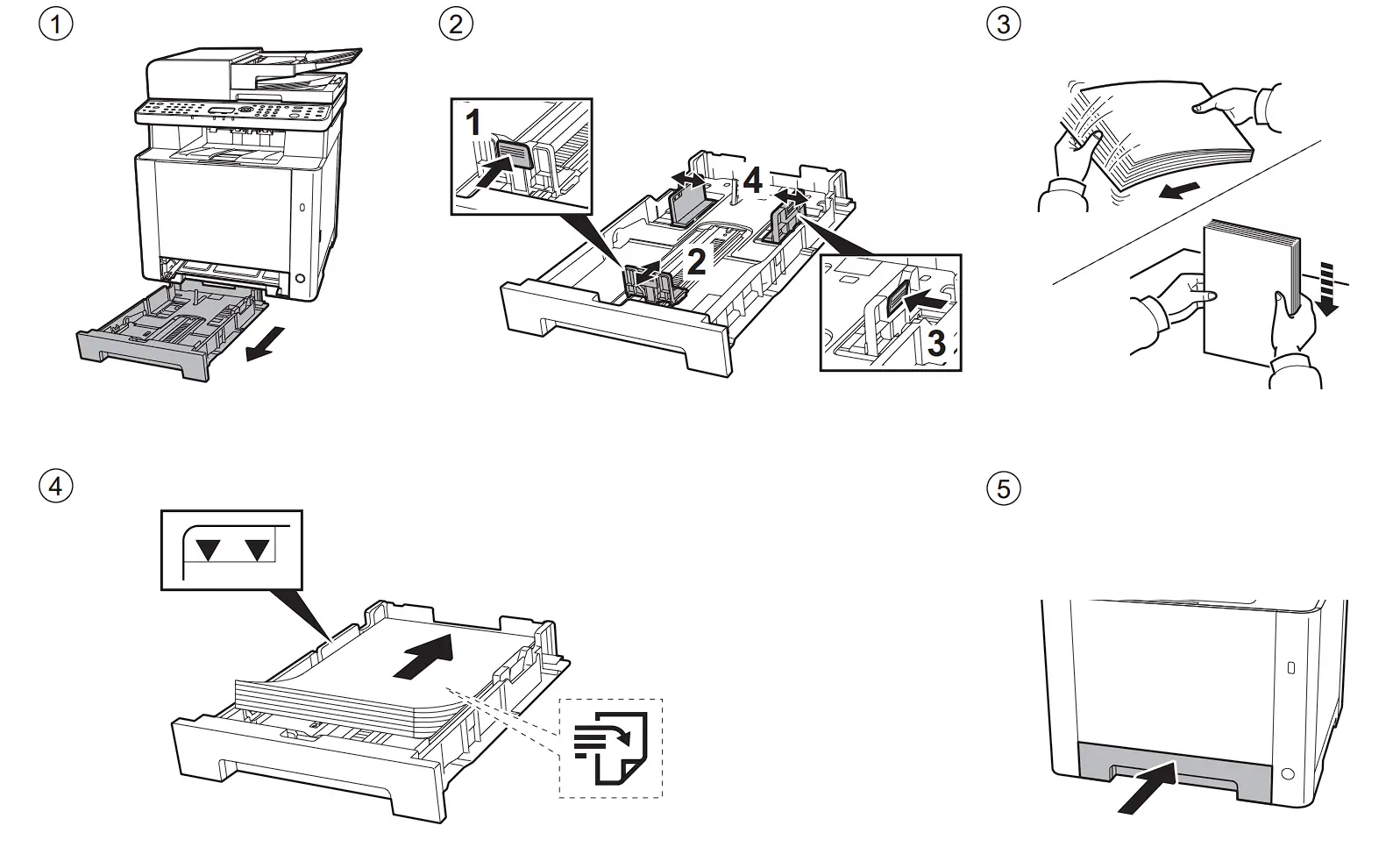 ①

②

1

4

2

3

③

④

⑤