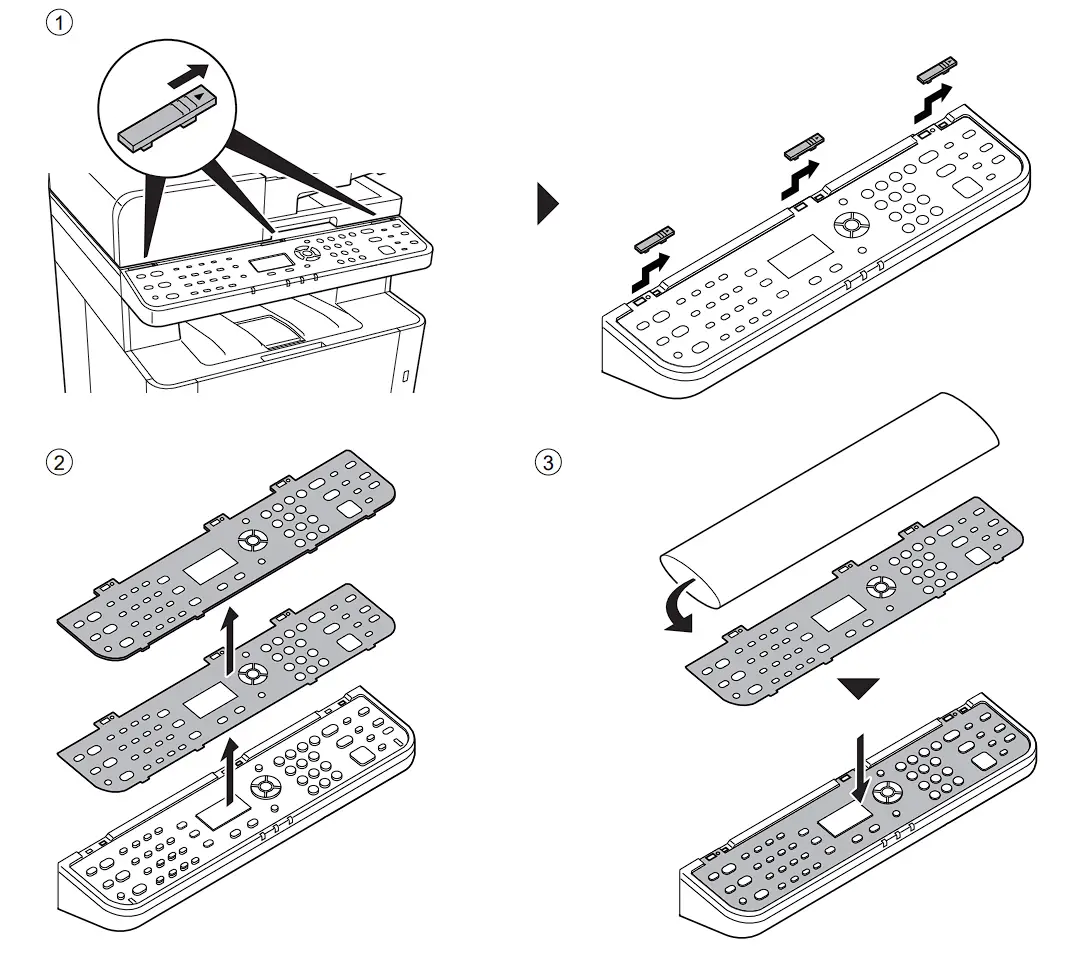 ①

②

③