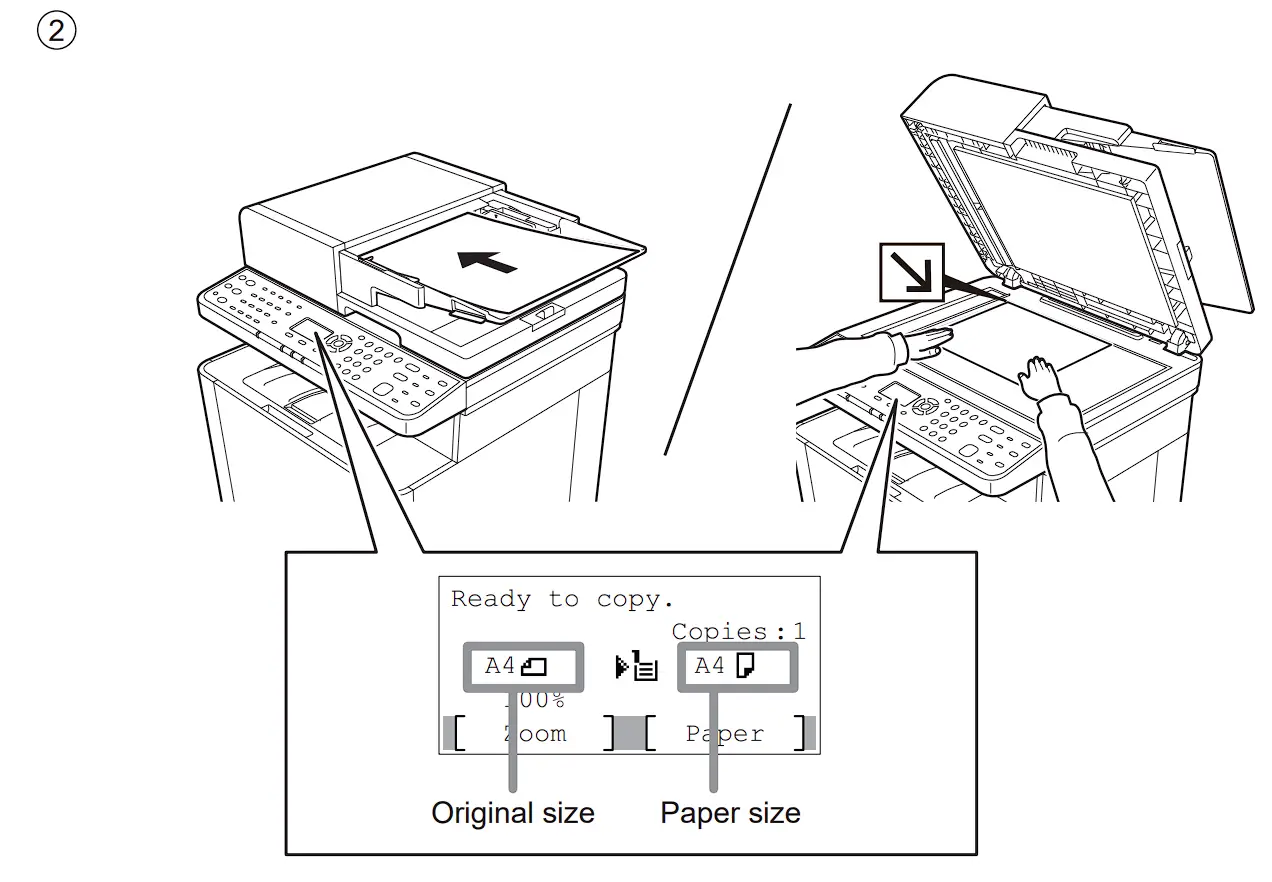 ②

Ready to copy.
Copies:1
A4
A4
100%
[ Zoom ] [ Paper ]

Original size
Paper size