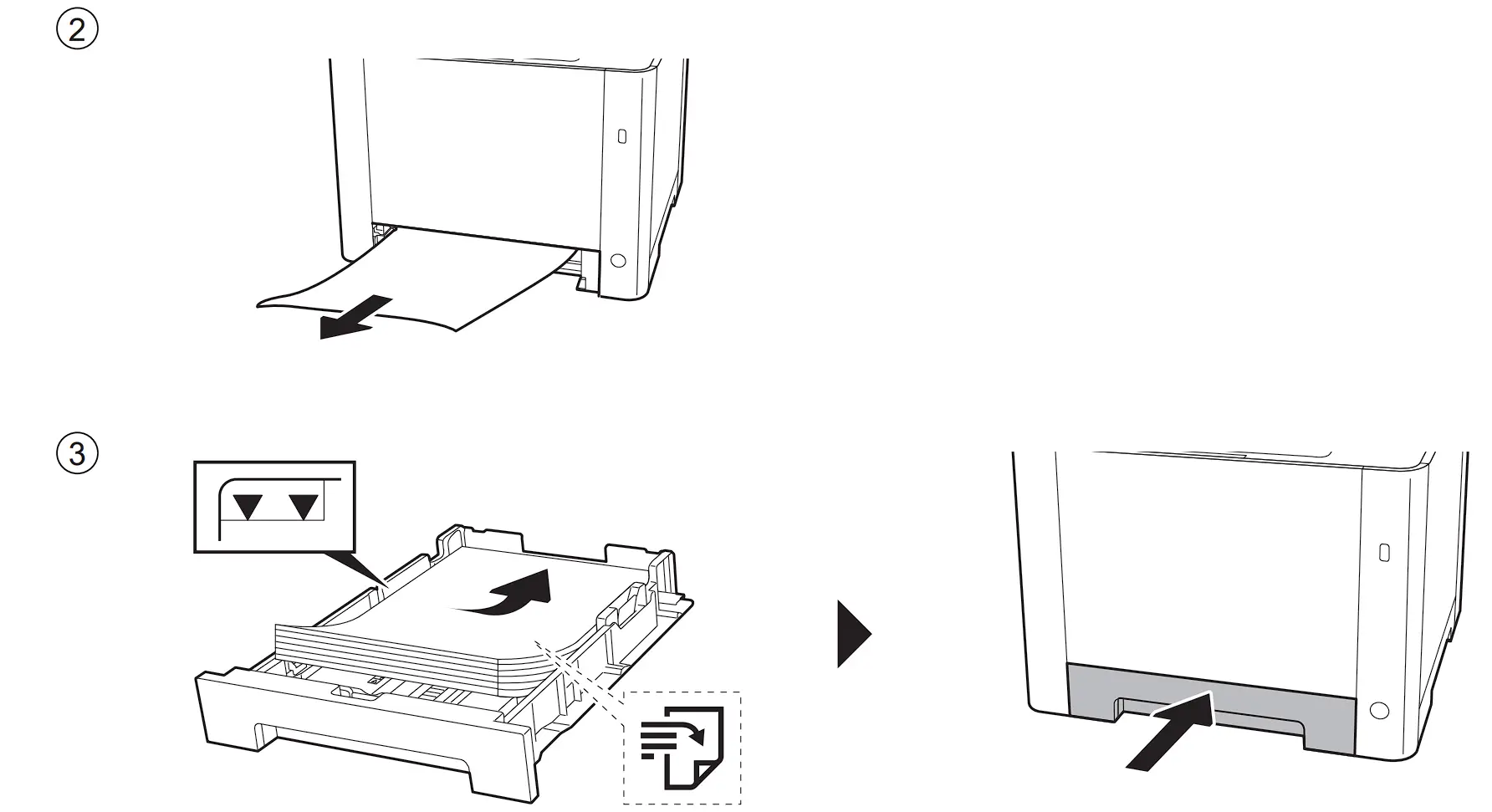 ②

③