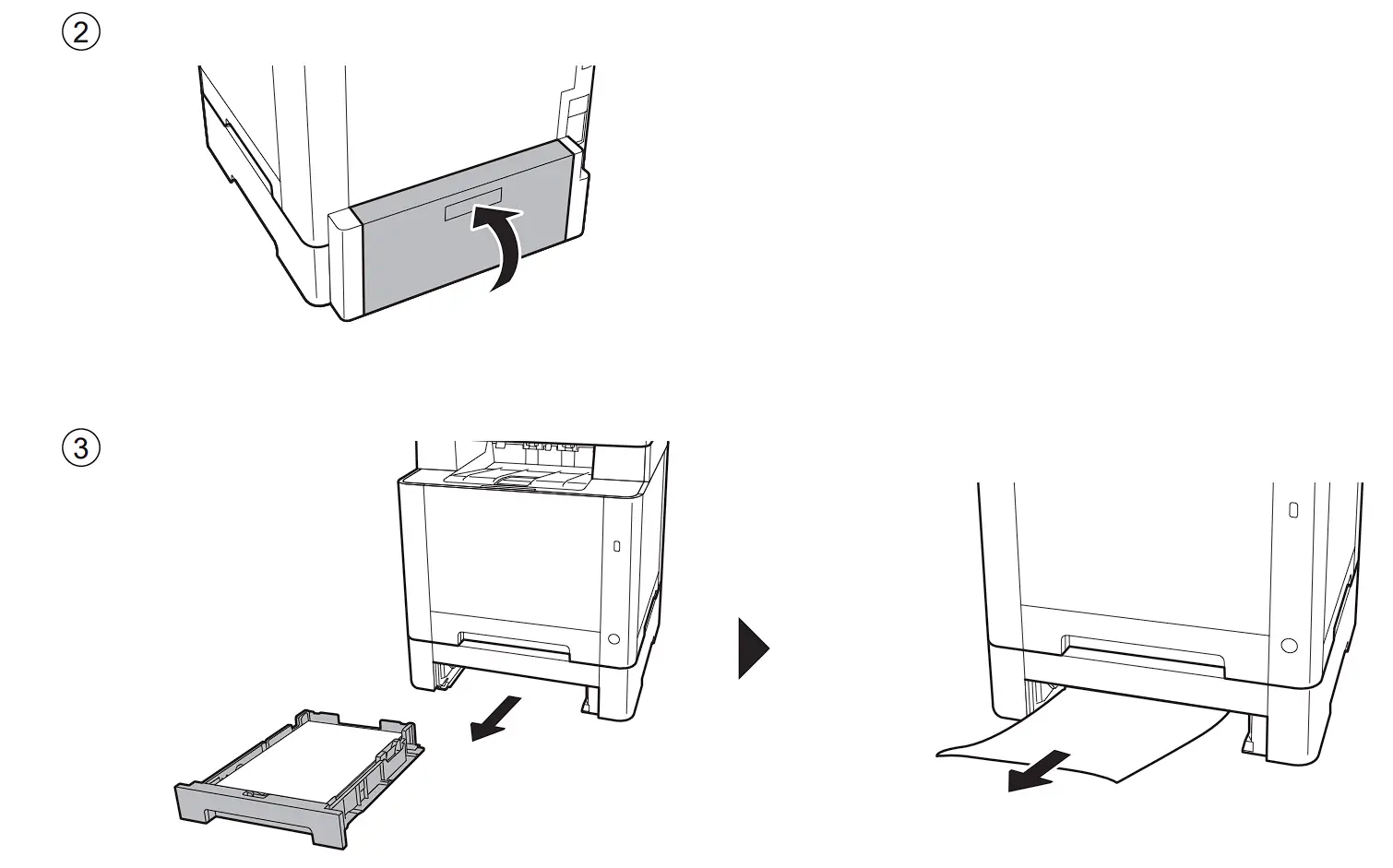 ②

③