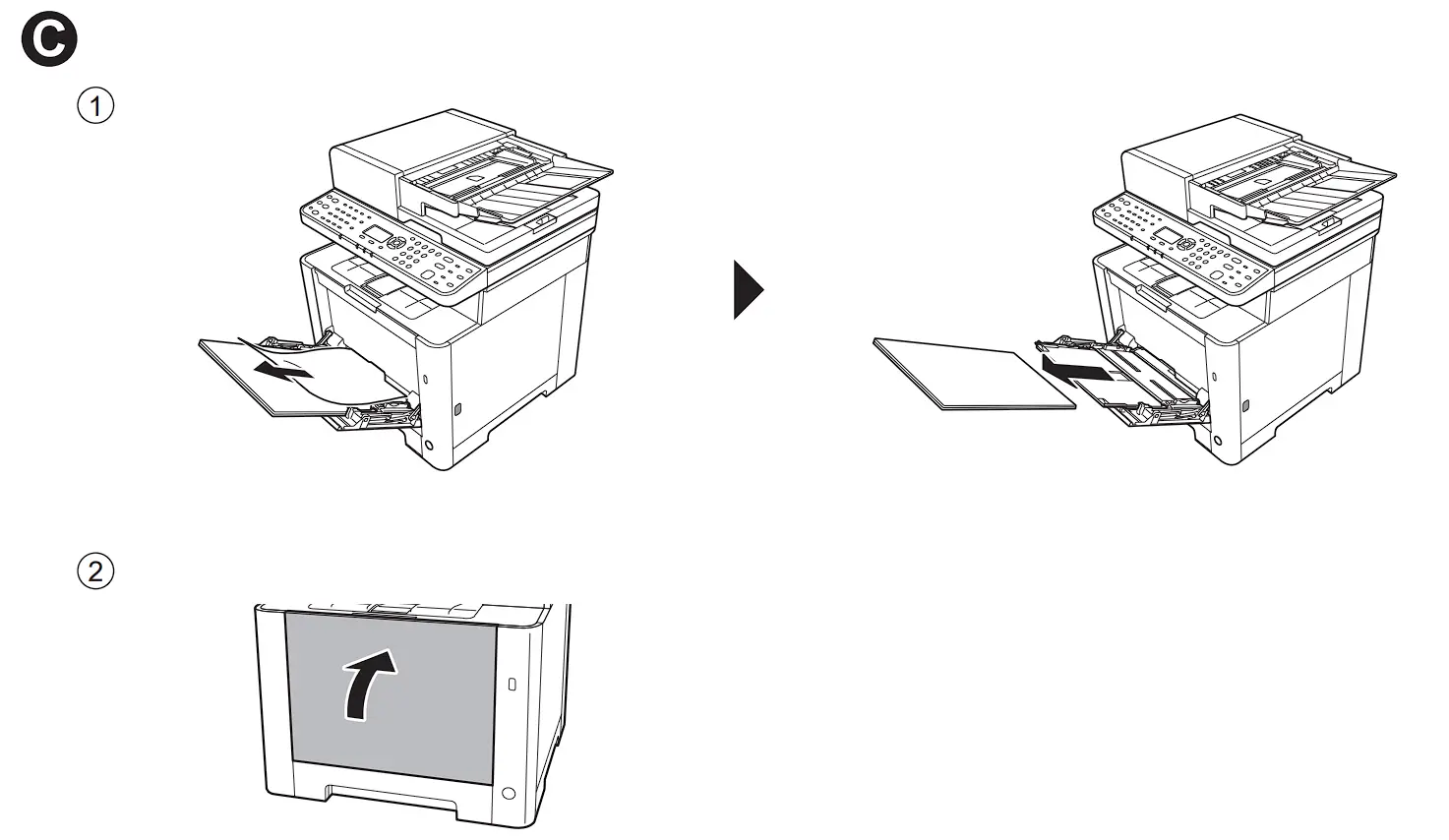 C

1

2