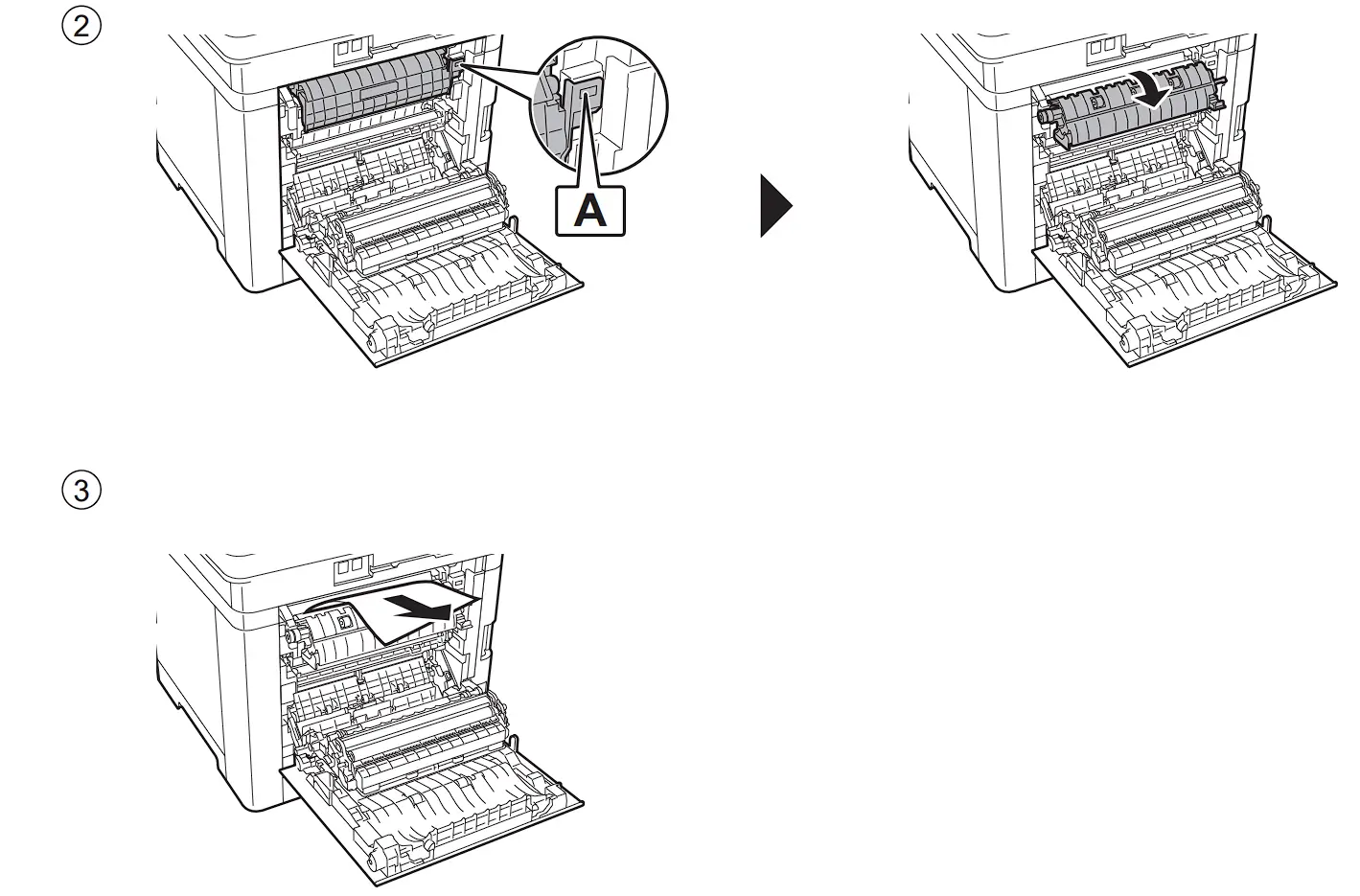 ②

A

③