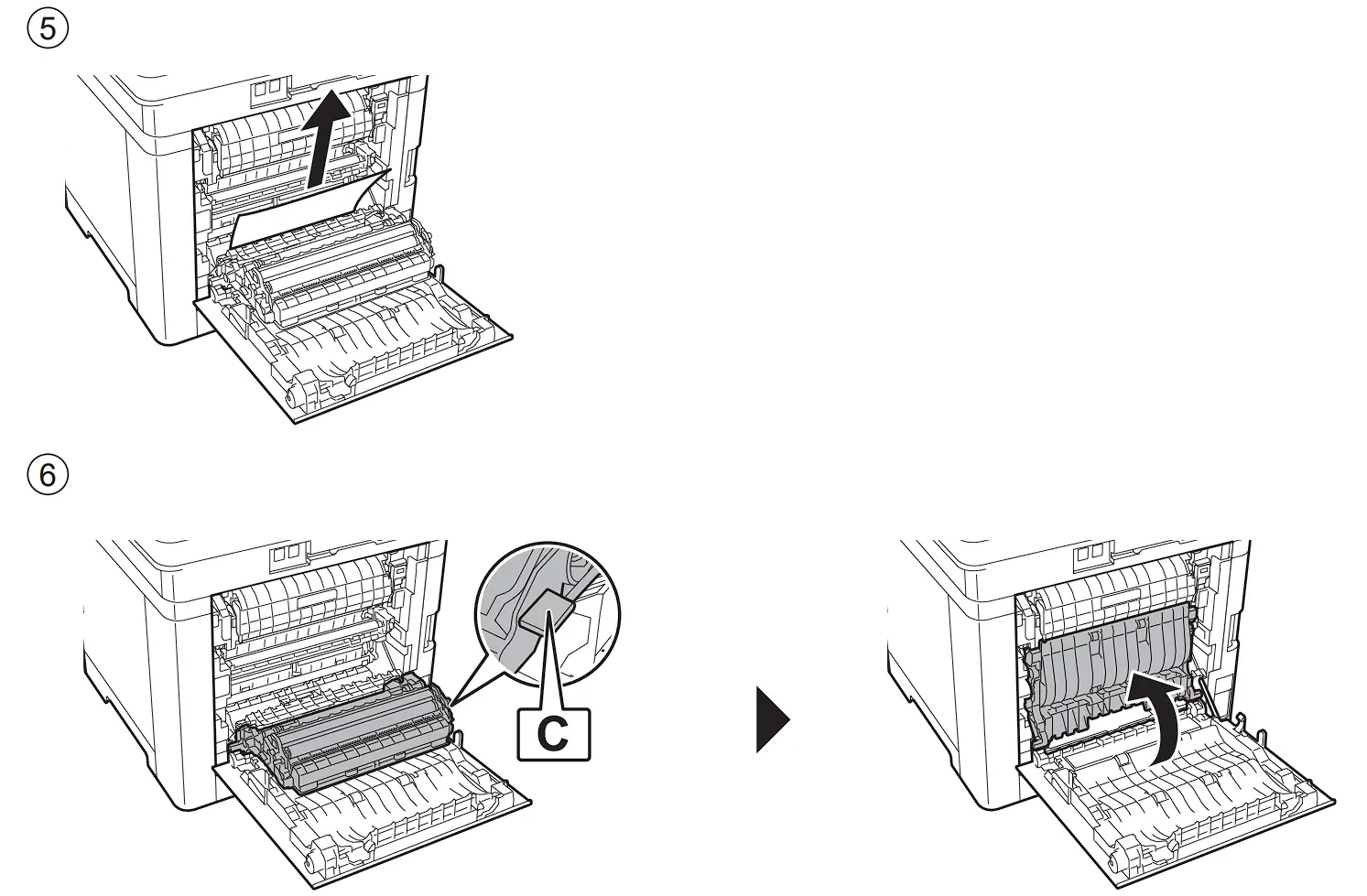 ⑤

⑥

C