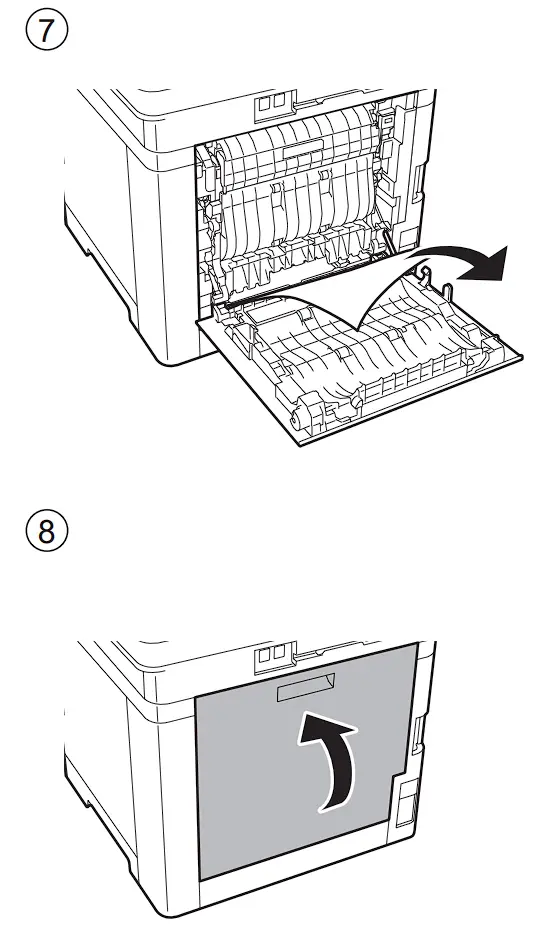 ⑦

⑧