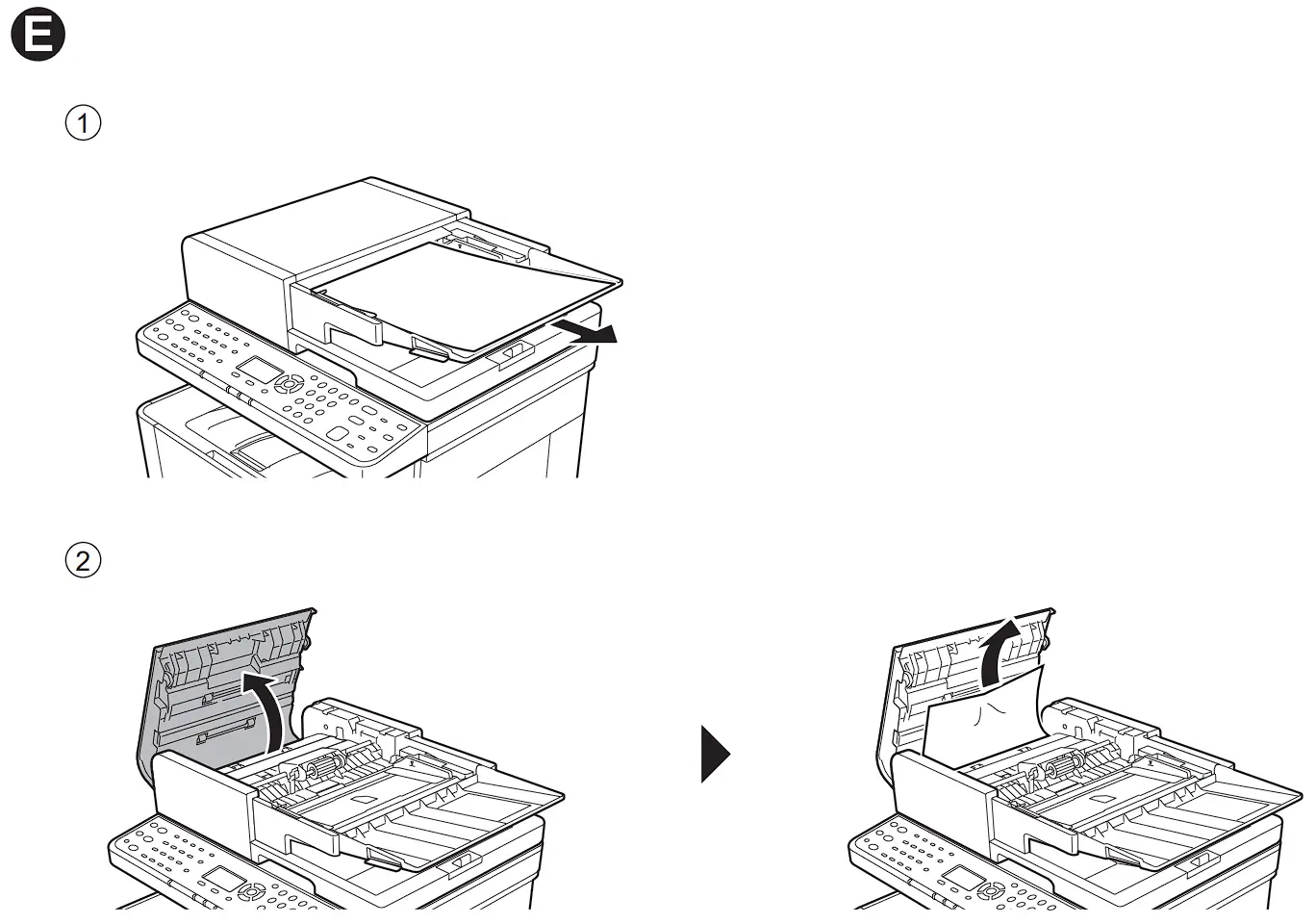 E

①

②