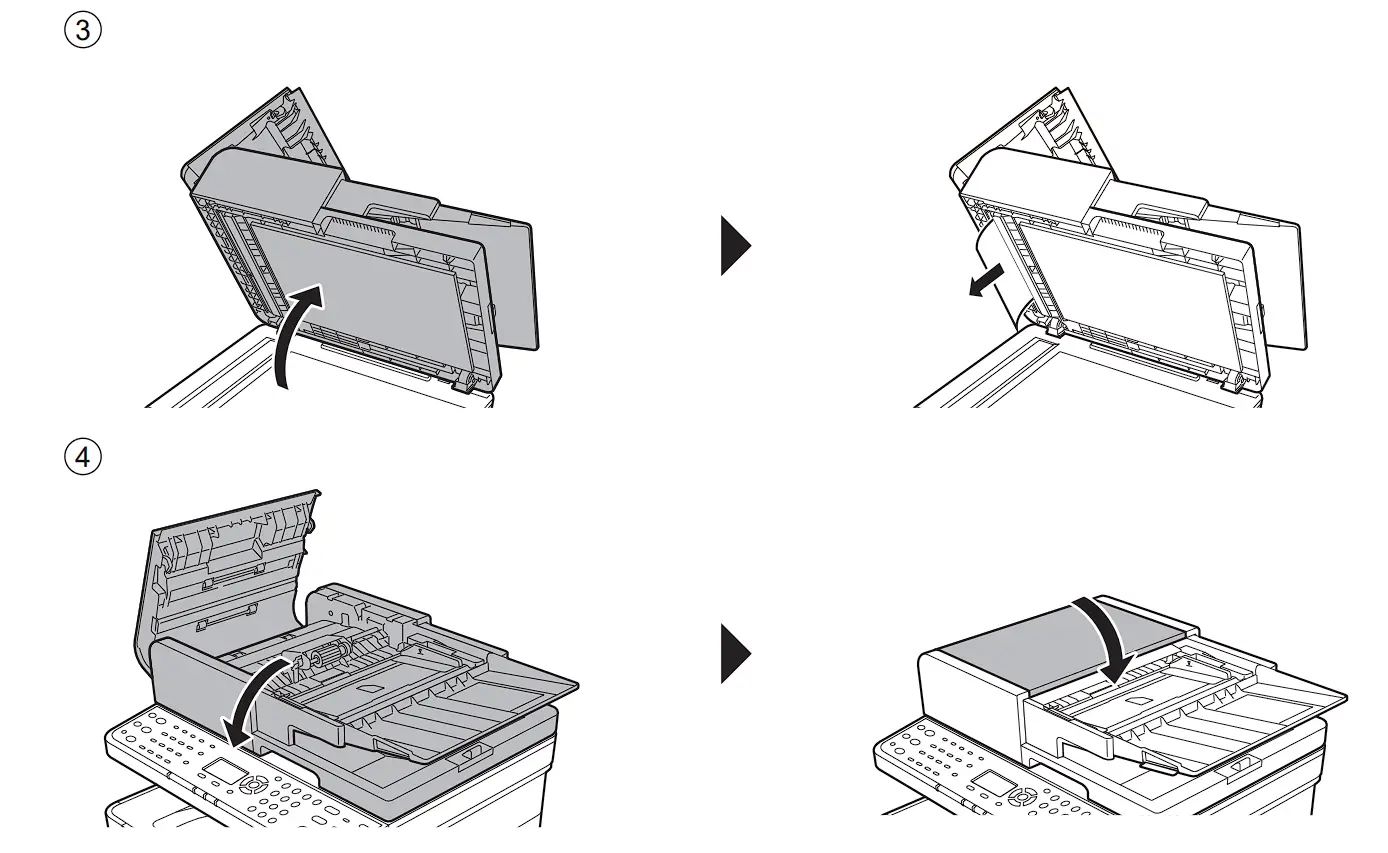 ③

④