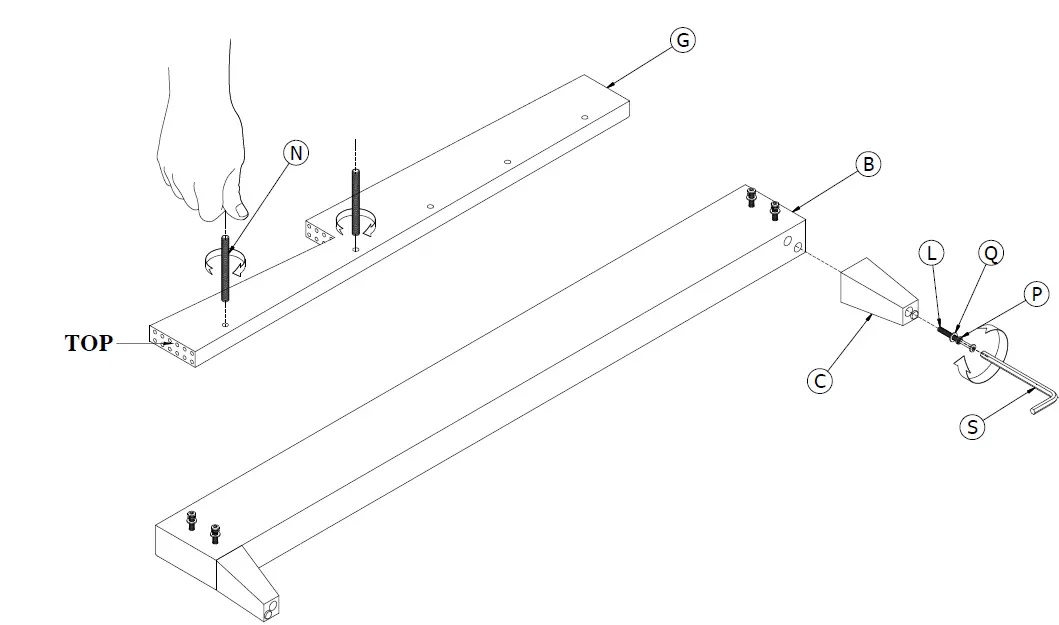 G
N
B
L
Q
P
TOP
C
S