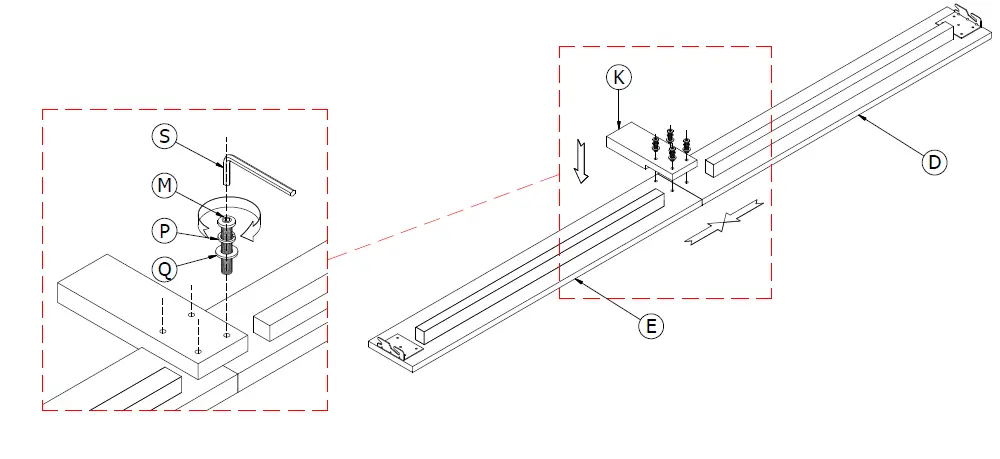 S
M
P
Q
K
D
E