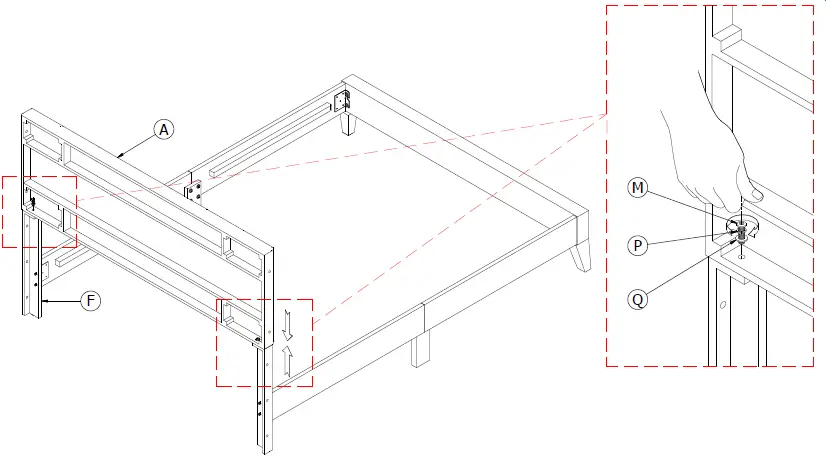 A

F

M

P

Q