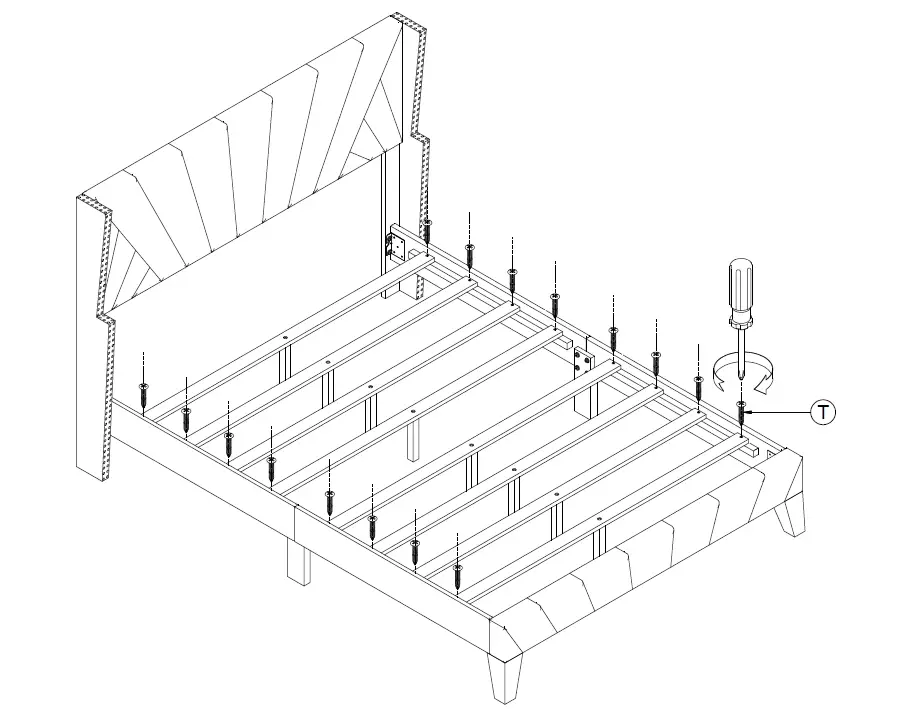 T