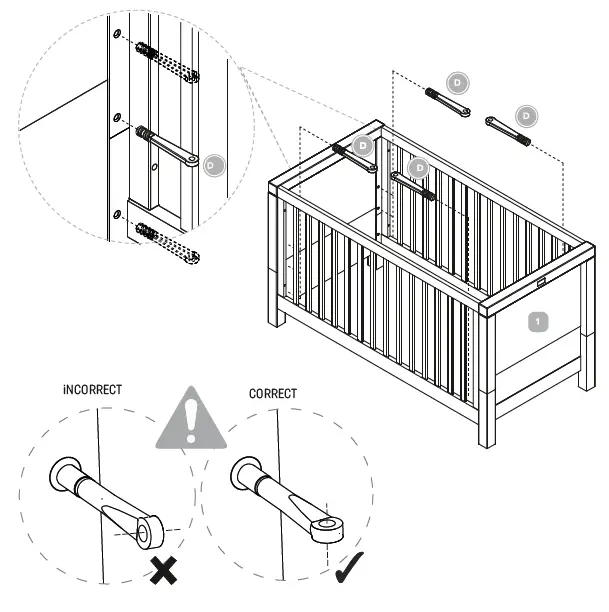 D

D

D

D

D

1

iNCORRECT

CORRECT