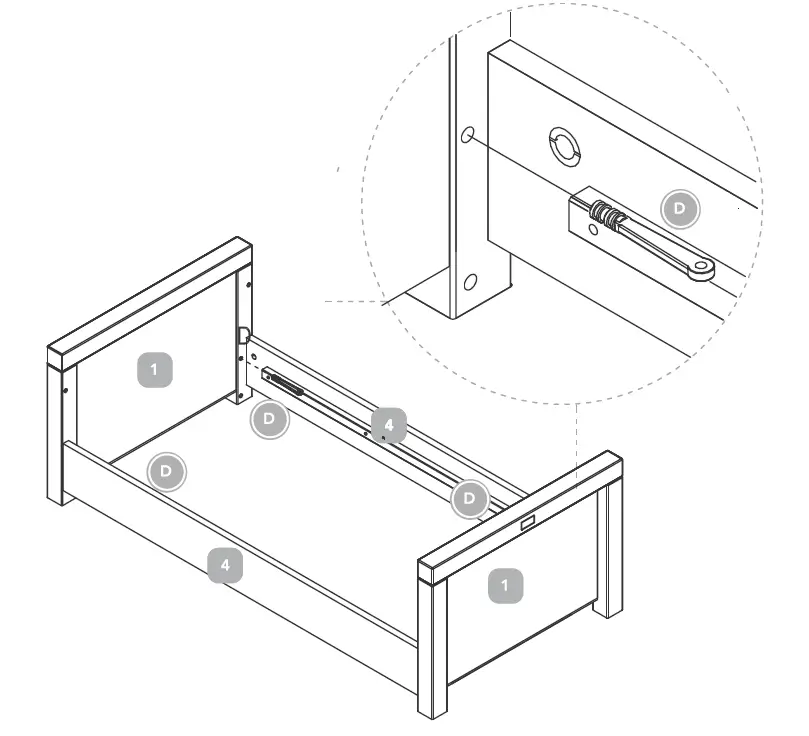 D

1

D

4

D

D

4

1