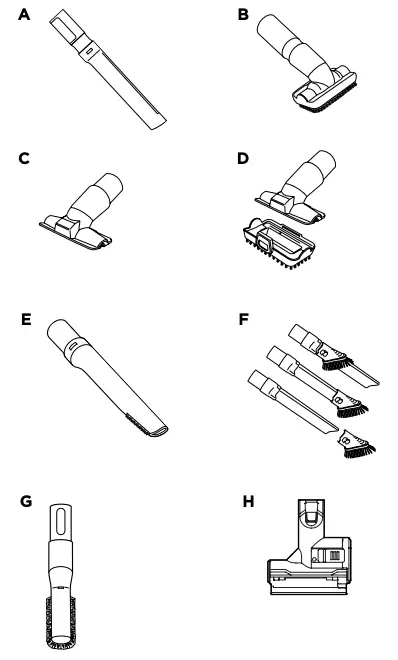 A

B

C

D

E

F

G

H