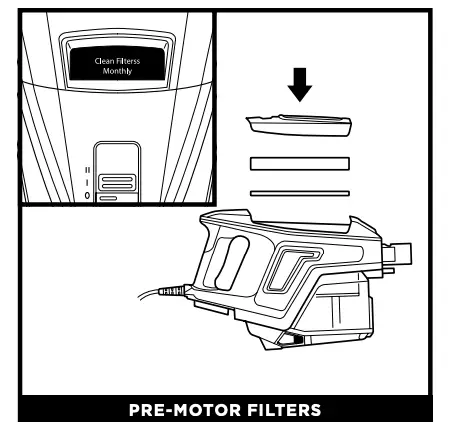 Clean Filterss Monthly

II
I
0

PRE-MOTOR FILTERS