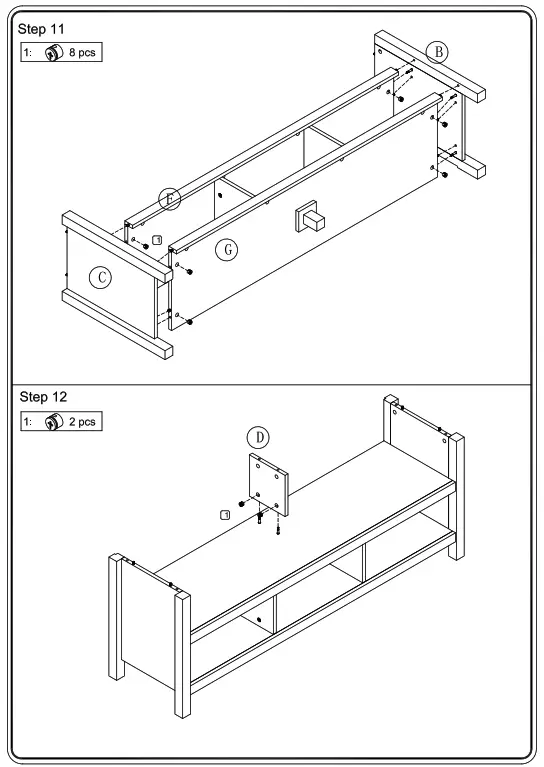 Step 11

1: 8 pcs

B

F

1

G

C

Step 12

1: 2 pcs

D

1