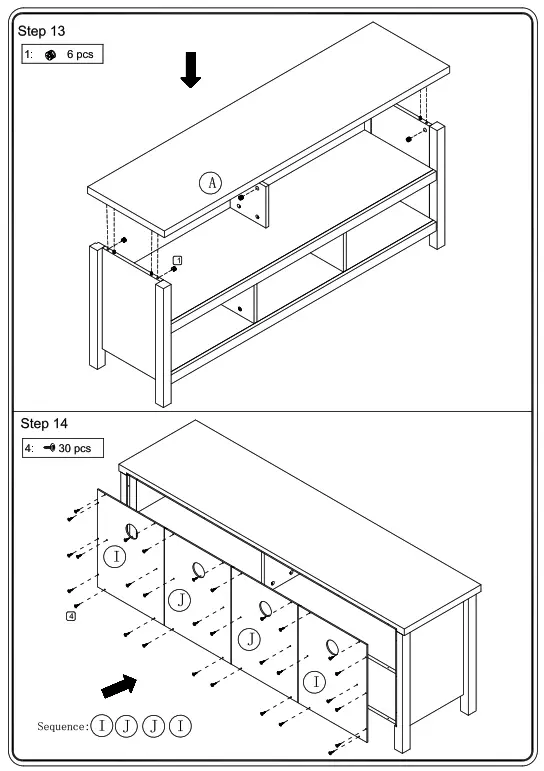 Step 13

1: 6 pcs

A

1

Step 14

4: 30 pcs

I

J

J

I

4

Sequence: I J J I