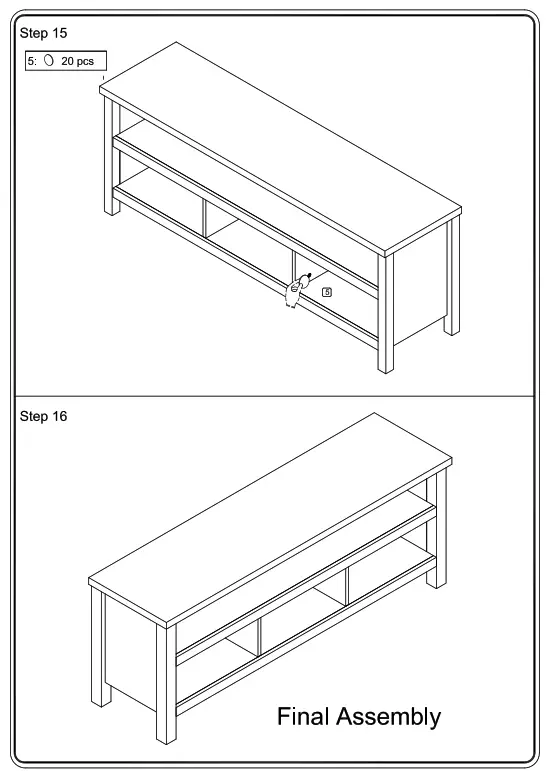 Step 15

5: 20 pcs

5

Step 16

Final Assembly