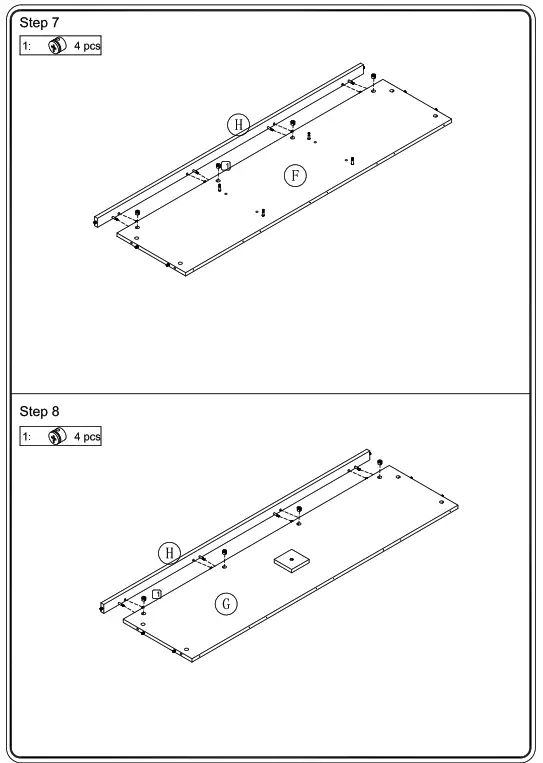 Step 7
1: 4 pcs
H
1
F

Step 8
1: 4 pcs
H
1
G