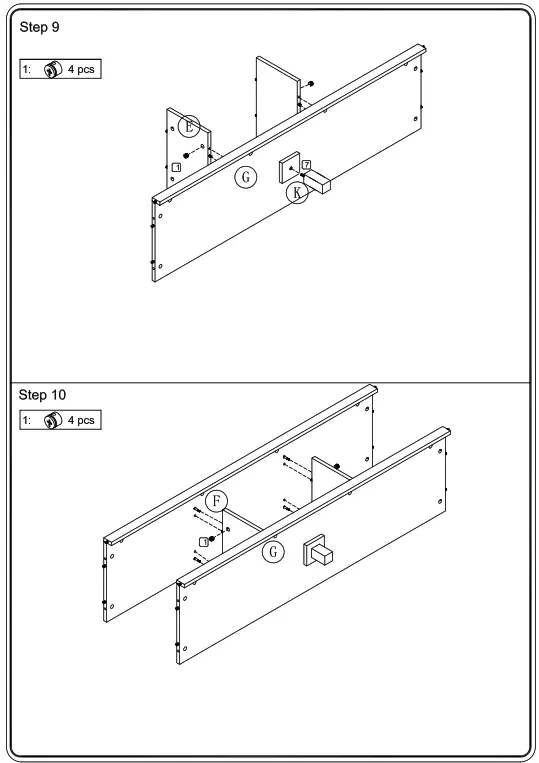 Step 9

1: 4 pcs

E

1

G

7

K

Step 10

1: 4 pcs

F

1

G