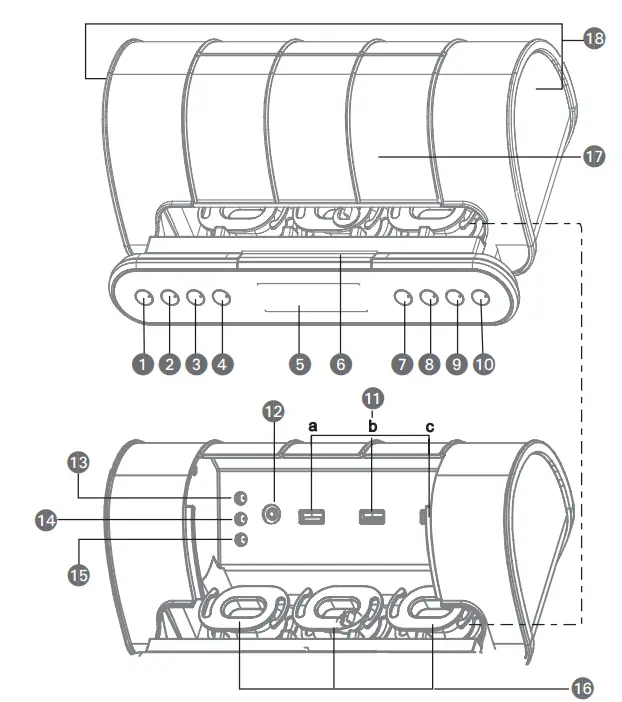 18
17
1 2 3 4 5 6 7 8 9 10
11
12
a b c
13
14
15
16