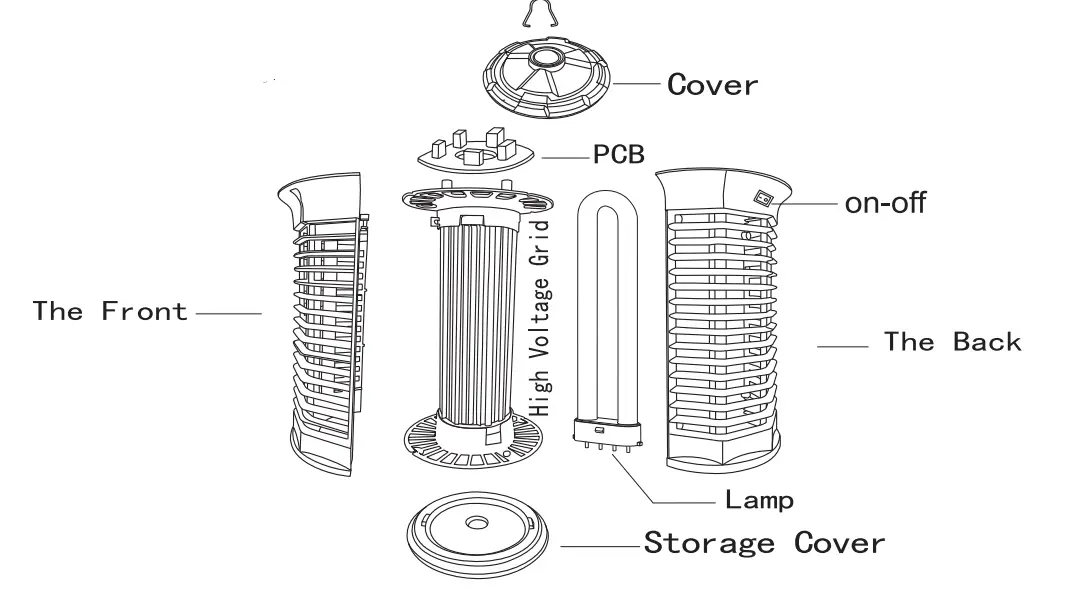 Cover
PCB
on-off
The Front
High Voltage Grid
The Back
Lamp
Storage Cover